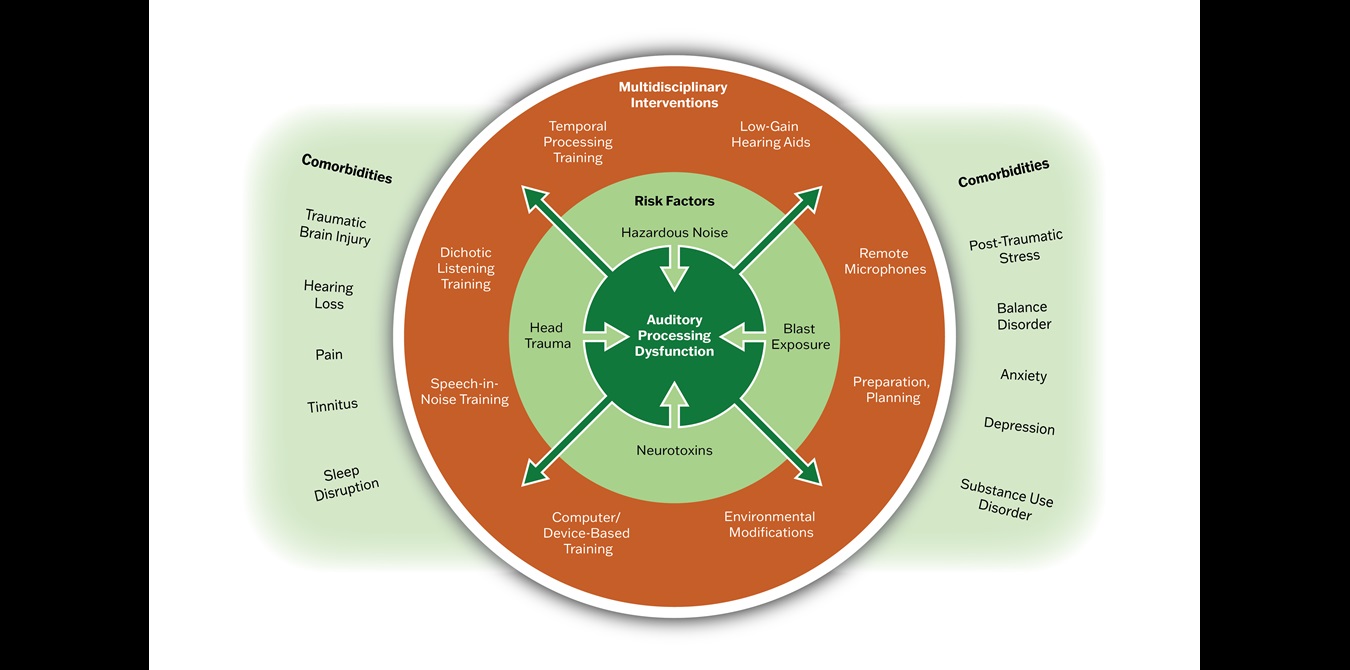 Comorbidities

Traumatic Brain Injury

Hearing Loss

Pain

Tinnitus

Sleep Disruption

Multidisciplinary Interventions

Temporal Processing Training

Low-Gain Hearing Aids

Dichotic Listening Training

Remote Microphones

Speech-in-Noise Training

Preparation, Planning

Computer/ Device-Based Training

Environmental Modifications

Risk Factors

Hazardous Noise

Head Trauma

Blast Exposure

Neurotoxins

Auditory Processing Dysfunction

Comorbidities

Post-Traumatic Stress

Balance Disorder

Anxiety

Depression

Substance Use Disorder